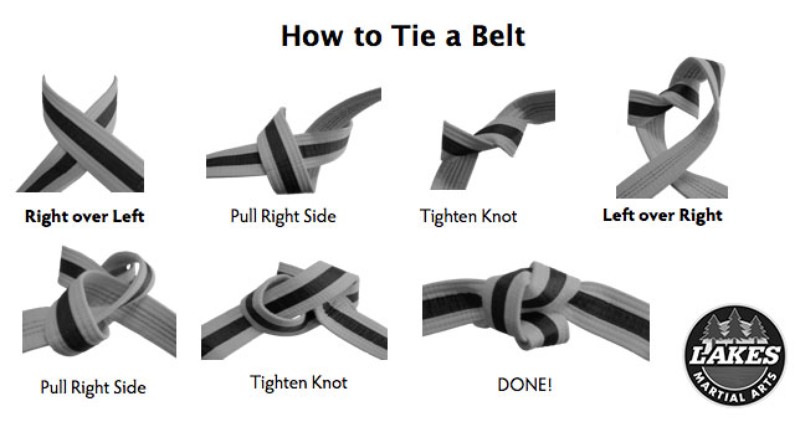 How to Tie a Belt

Right over Left

Pull Right Side

Tighten Knot

Left over Right

Pull Right Side

Tighten Knot

DONE!

LAKES
MARTIAL ARTS